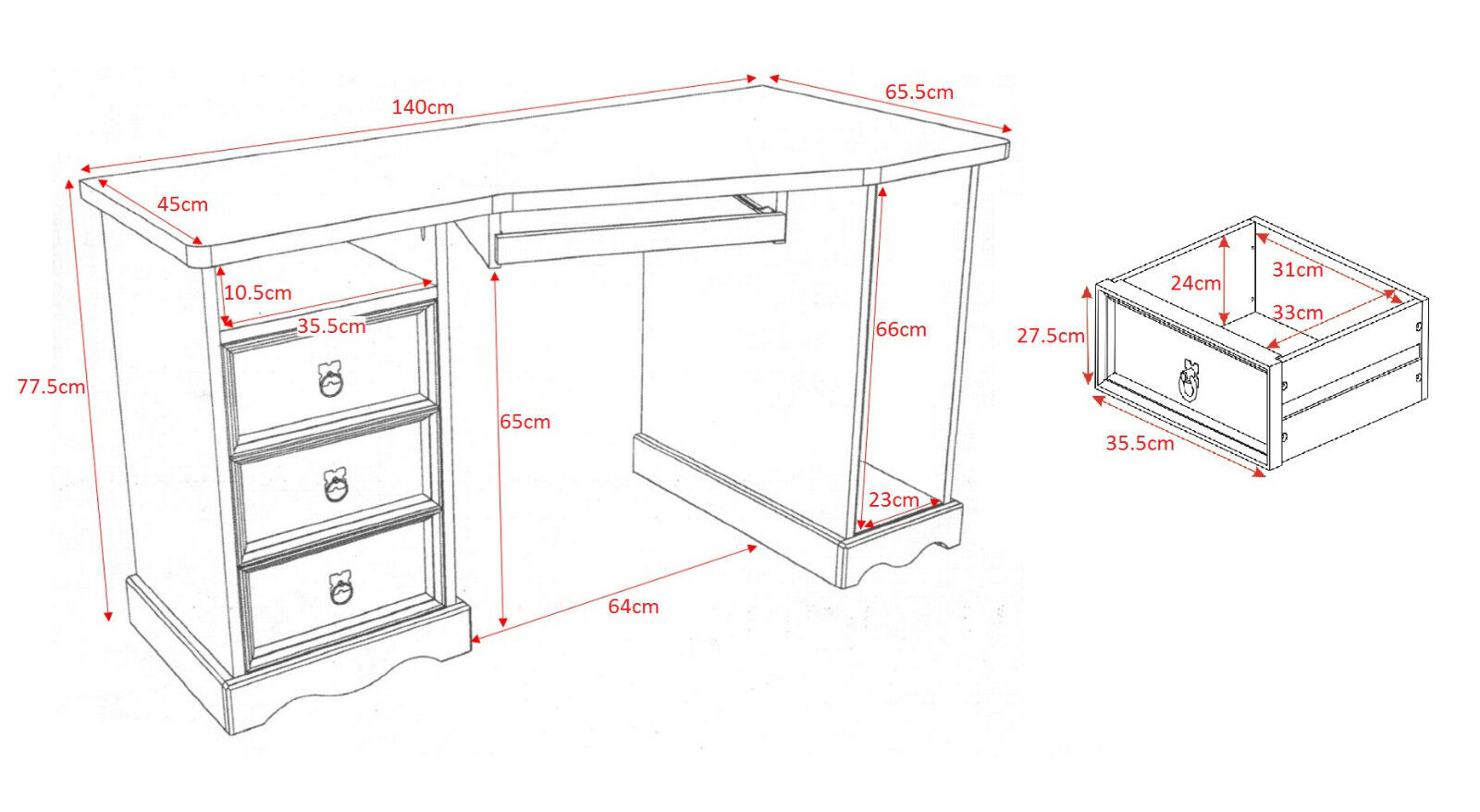 140cm
65.5cm
45cm
10.5cm
35.5cm
77.5cm
65cm
66cm
23cm
64cm
24cm
31cm
33cm
27.5cm
35.5cm