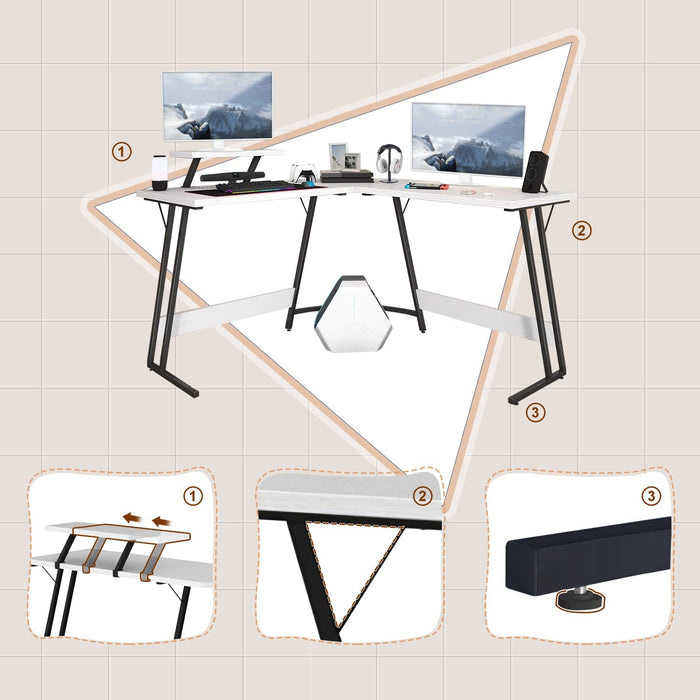 1
2
3
1
2
3