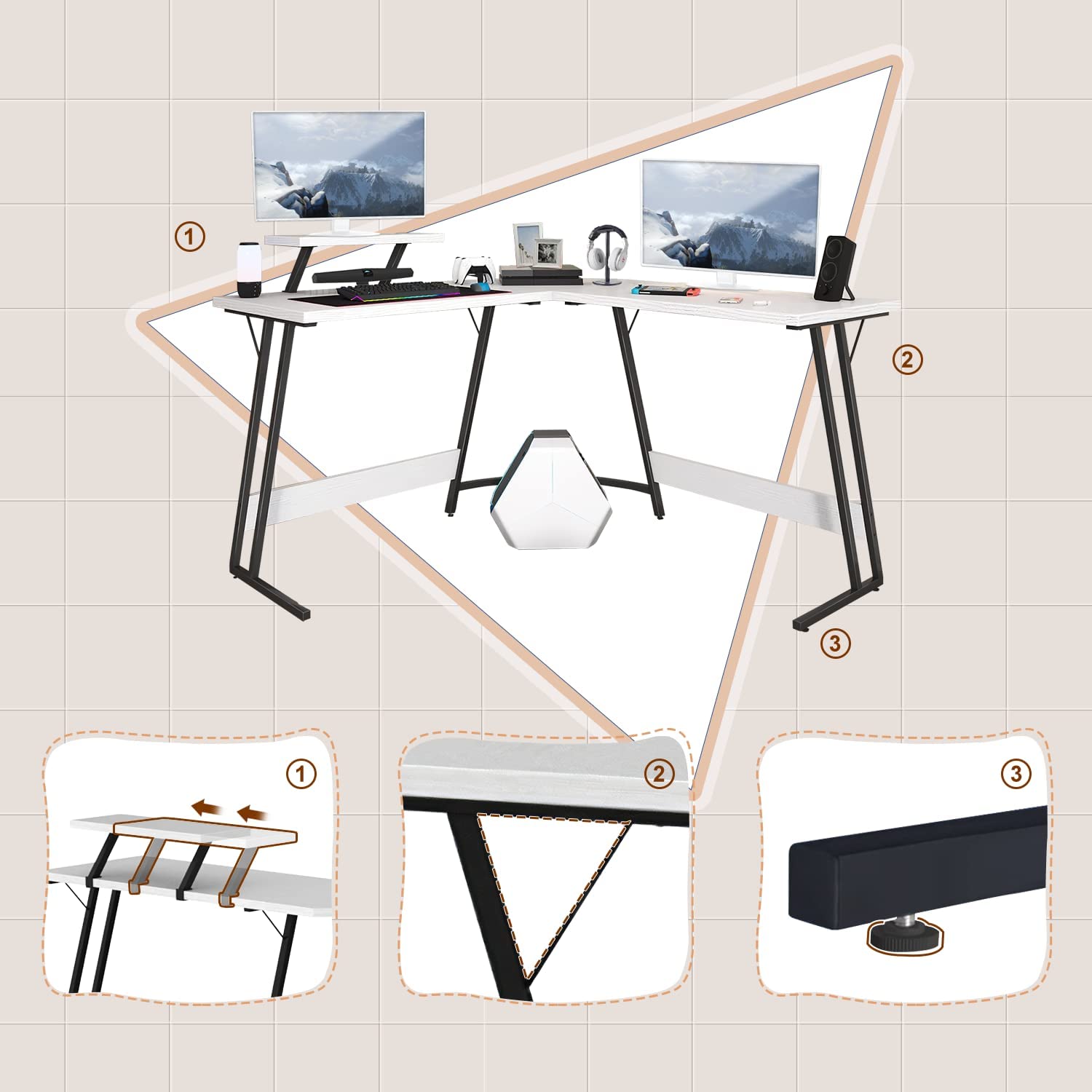 ①
②
③
①
②
③