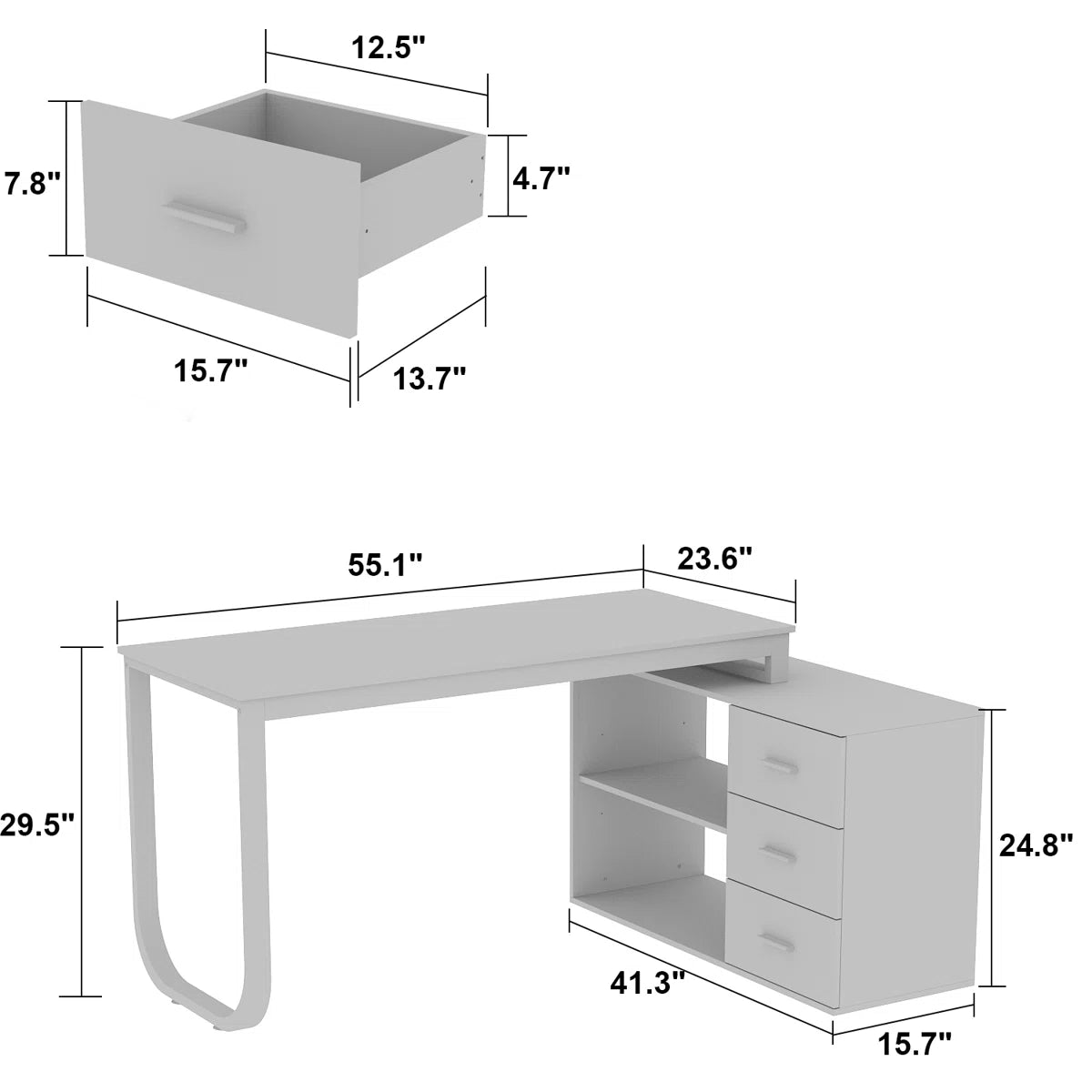 12.5"
7.8"
4.7"
15.7"
13.7"

55.1"
23.6"
29.5"
24.8"
41.3"
15.7"