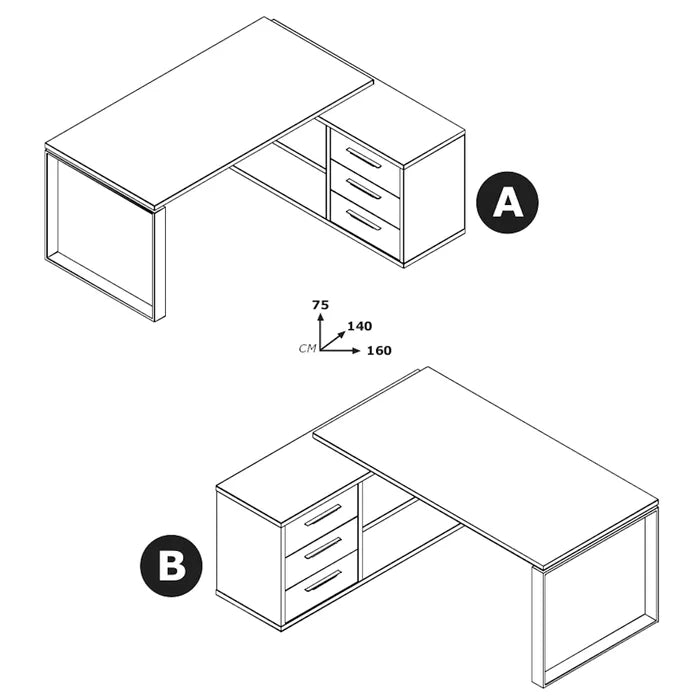 A

75
140
CM
160

B