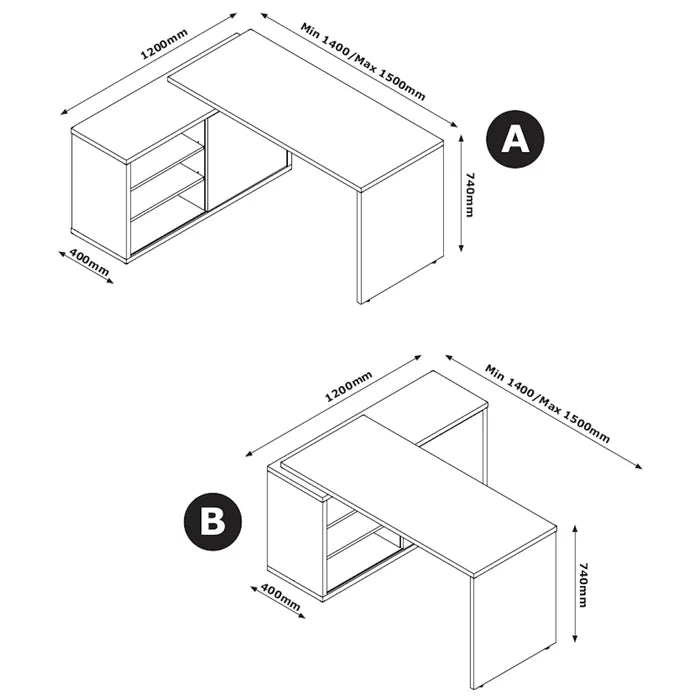 1200mm

Min 1400/Max 1500mm

A

740mm

400mm

1200mm

Min 1400/Max 1500mm

B

740mm

400mm