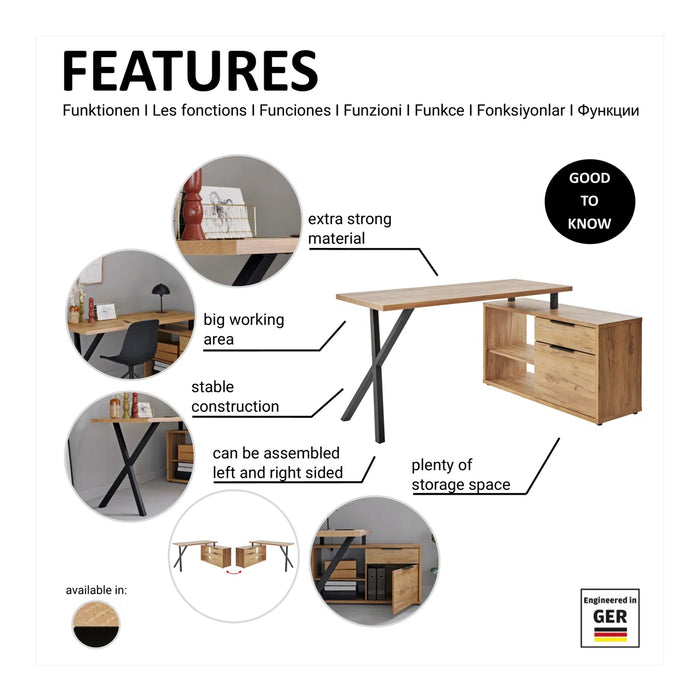 FEATURES

Funktionen I Les fonctions I Funciones I Funzioni I Funkce I Fonksiyonlar I Функции

GOOD TO KNOW

extra strong material

big working area

stable construction

can be assembled left and right sided

plenty of storage space

available in:

Engineered in GER