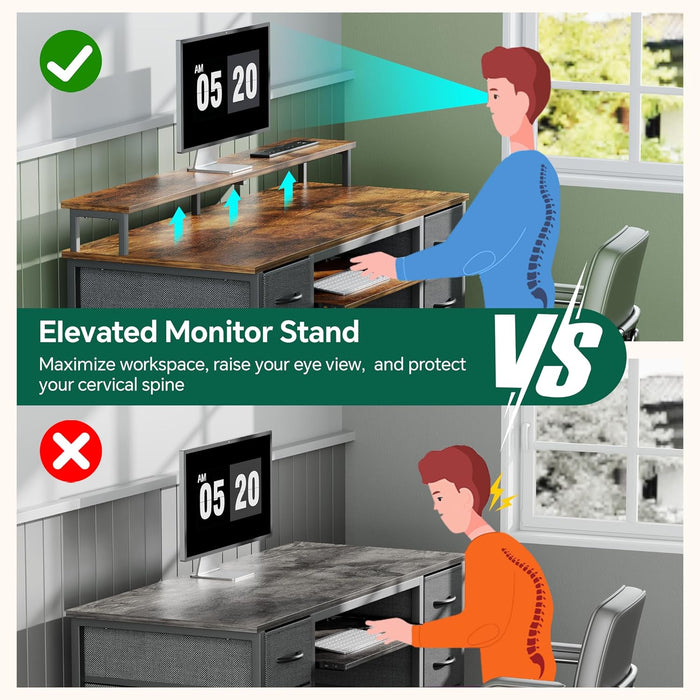 AM
05 20

Elevated Monitor Stand

Maximize workspace, raise your eye view, and protect your cervical spine

VS

AM
05 20