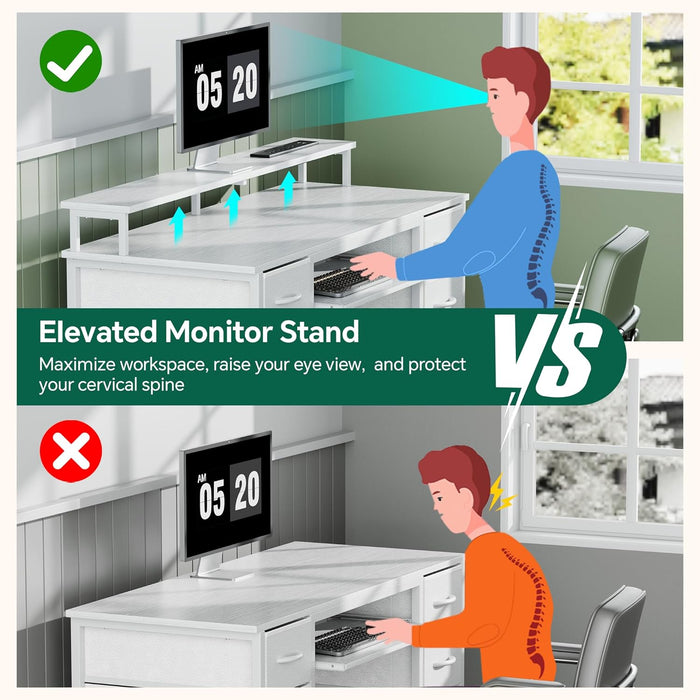 AM 05 20

Elevated Monitor Stand

Maximize workspace, raise your eye view, and protect your cervical spine

VS

AM 05 20