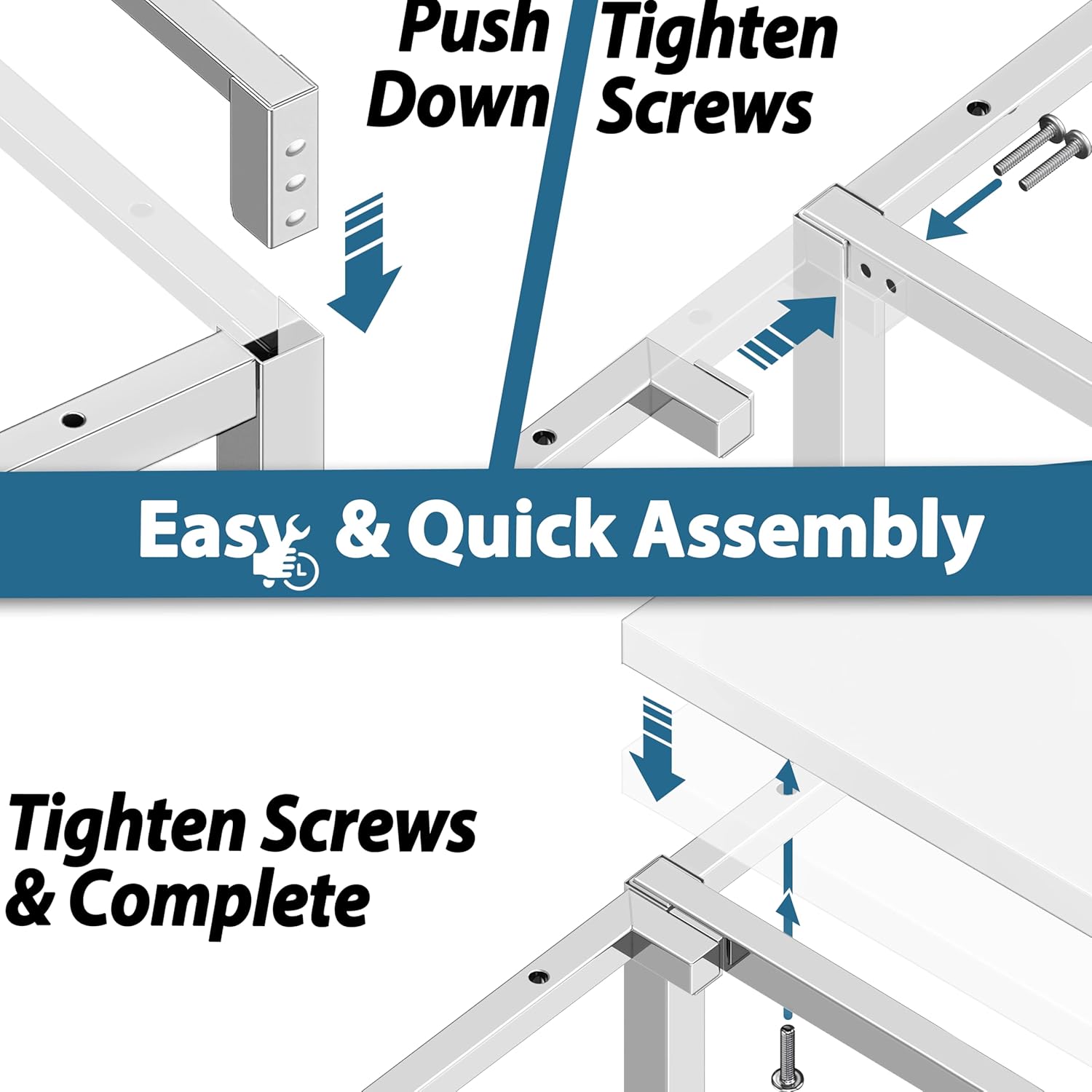 Push Down

Tighten Screws

Easy & Quick Assembly

Tighten Screws & Complete