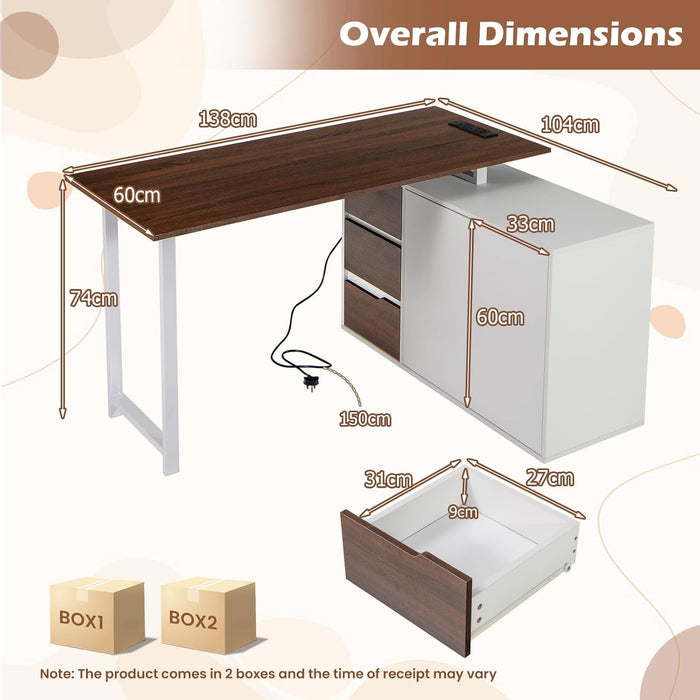 Overall Dimensions

138cm

104cm

60cm

33cm

74cm

60cm

150cm

31cm

27cm

9cm

BOX1

BOX2

Note: The product comes in 2 boxes and the time of receipt may vary