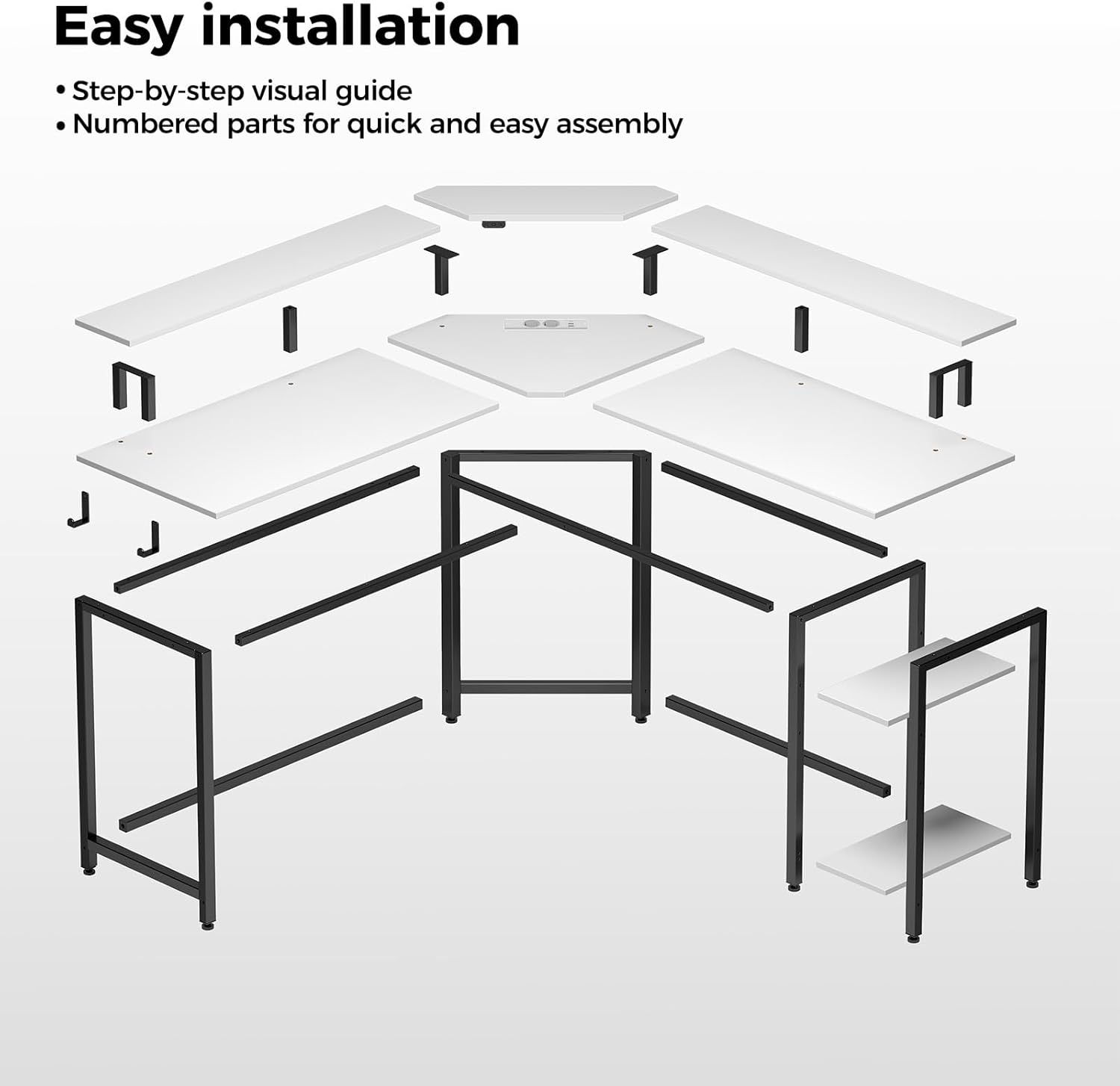 Easy installation

• Step-by-step visual guide
• Numbered parts for quick and easy assembly