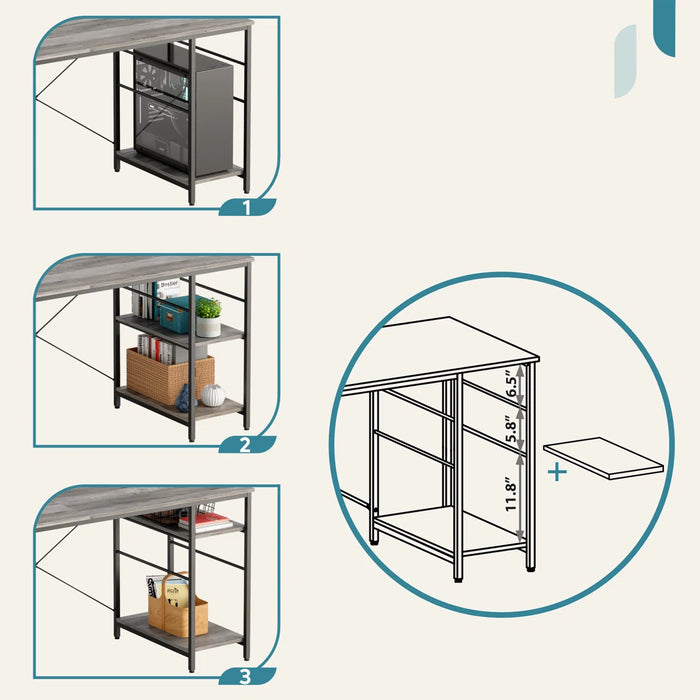 1

2

3

6.5"

5.8"

11.8"

+