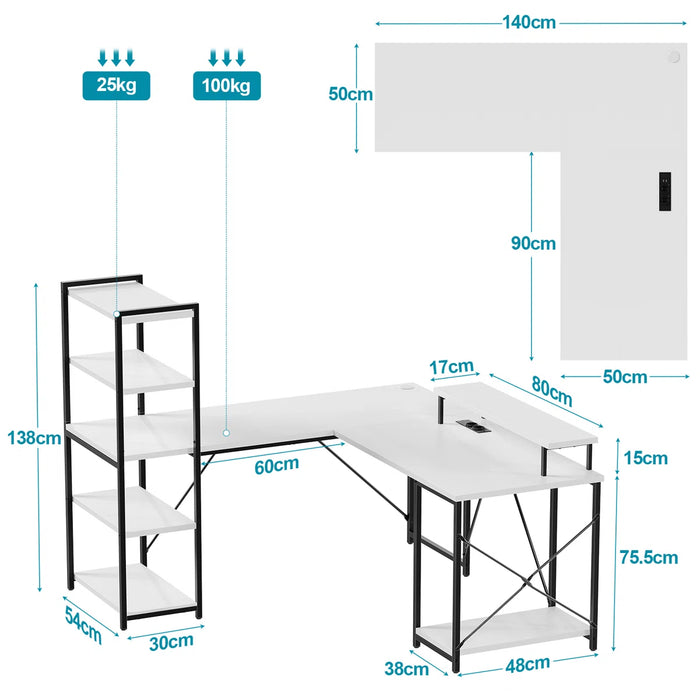 25kg

100kg

140cm

50cm

90cm

50cm

17cm

80cm

138cm

60cm

15cm

75.5cm

54cm

30cm

38cm

48cm